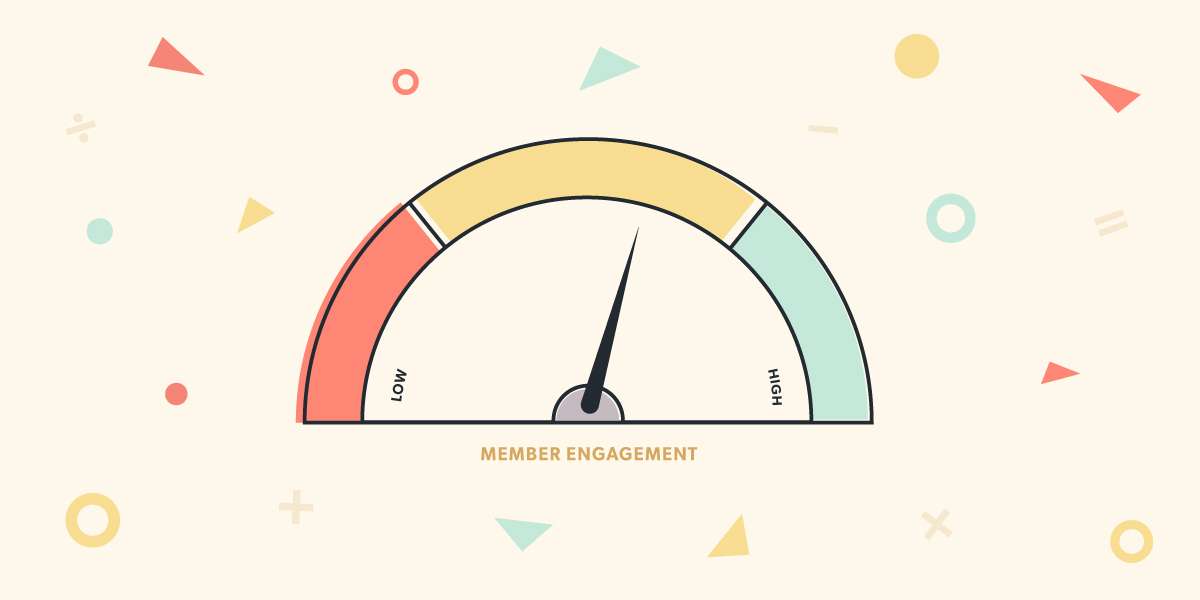 LOW
HIGH
MEMBER ENGAGEMENT